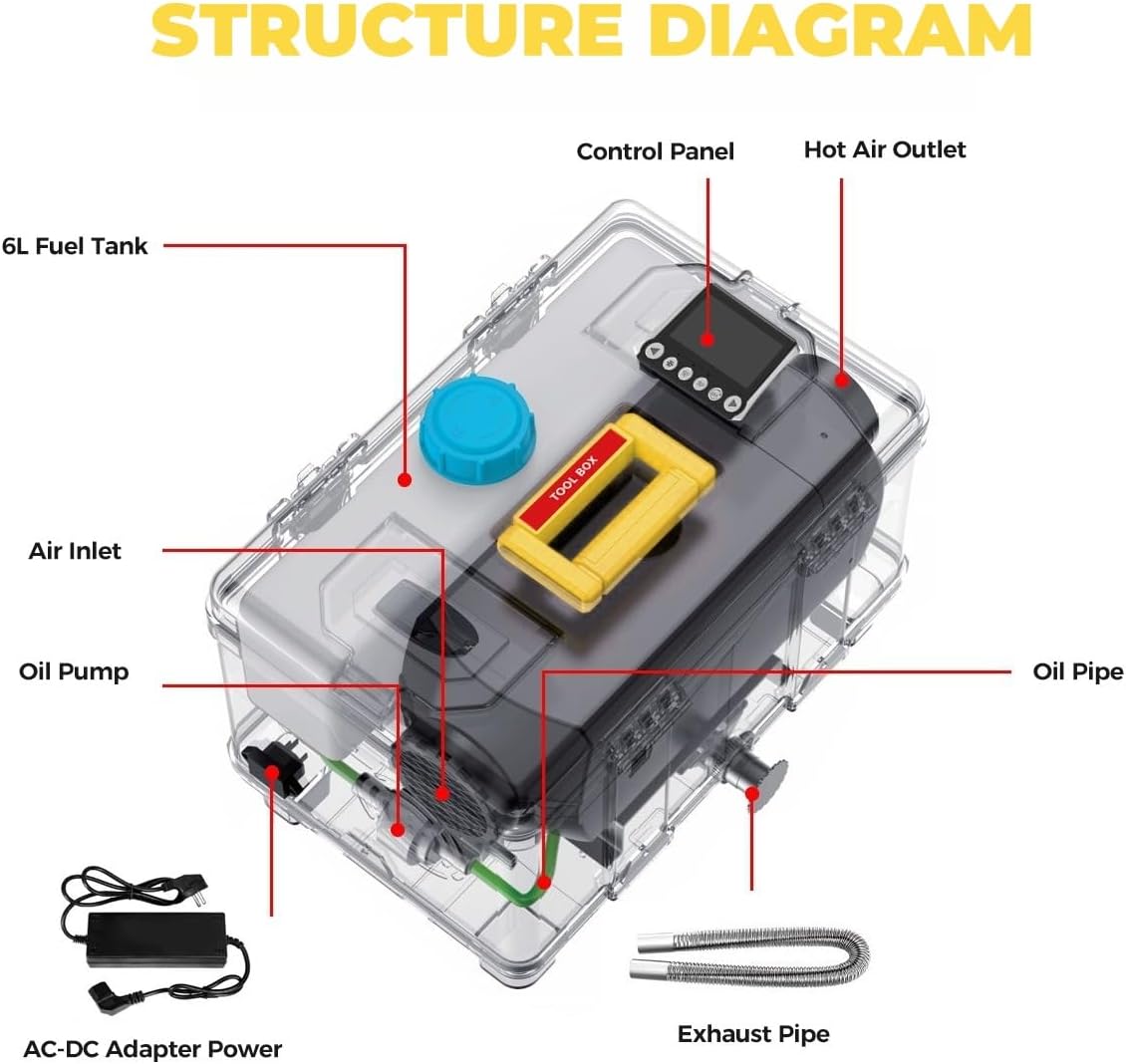 STRUCTURE DIAGRAM

Control Panel

Hot Air Outlet

6L Fuel Tank

TOOL BOX

Air Inlet

Oil Pump

Oil Pipe

AC-DC Adapter Power

Exhaust Pipe